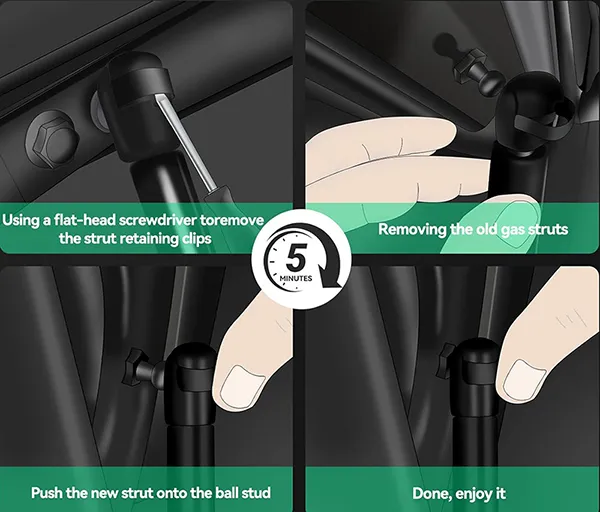 Using a flat-head screwdriver toremove the strut retaining clips

Removing the old gas struts

5
MINUTES

Push the new strut onto the ball stud

Done, enjoy it