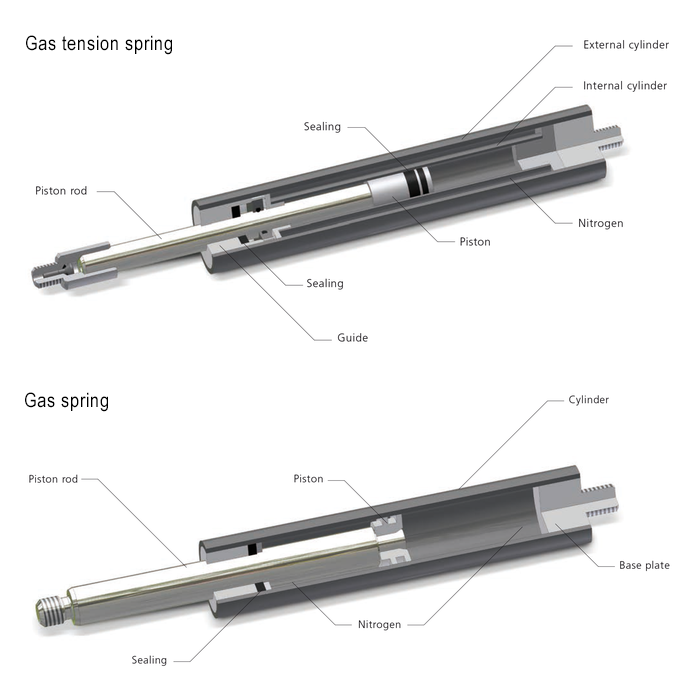 Gas tension spring

External cylinder

Internal cylinder

Sealing

Piston rod

Nitrogen

Piston

Sealing

Guide

Gas spring

Cylinder

Piston rod

Piston

Base plate

Nitrogen

Sealing