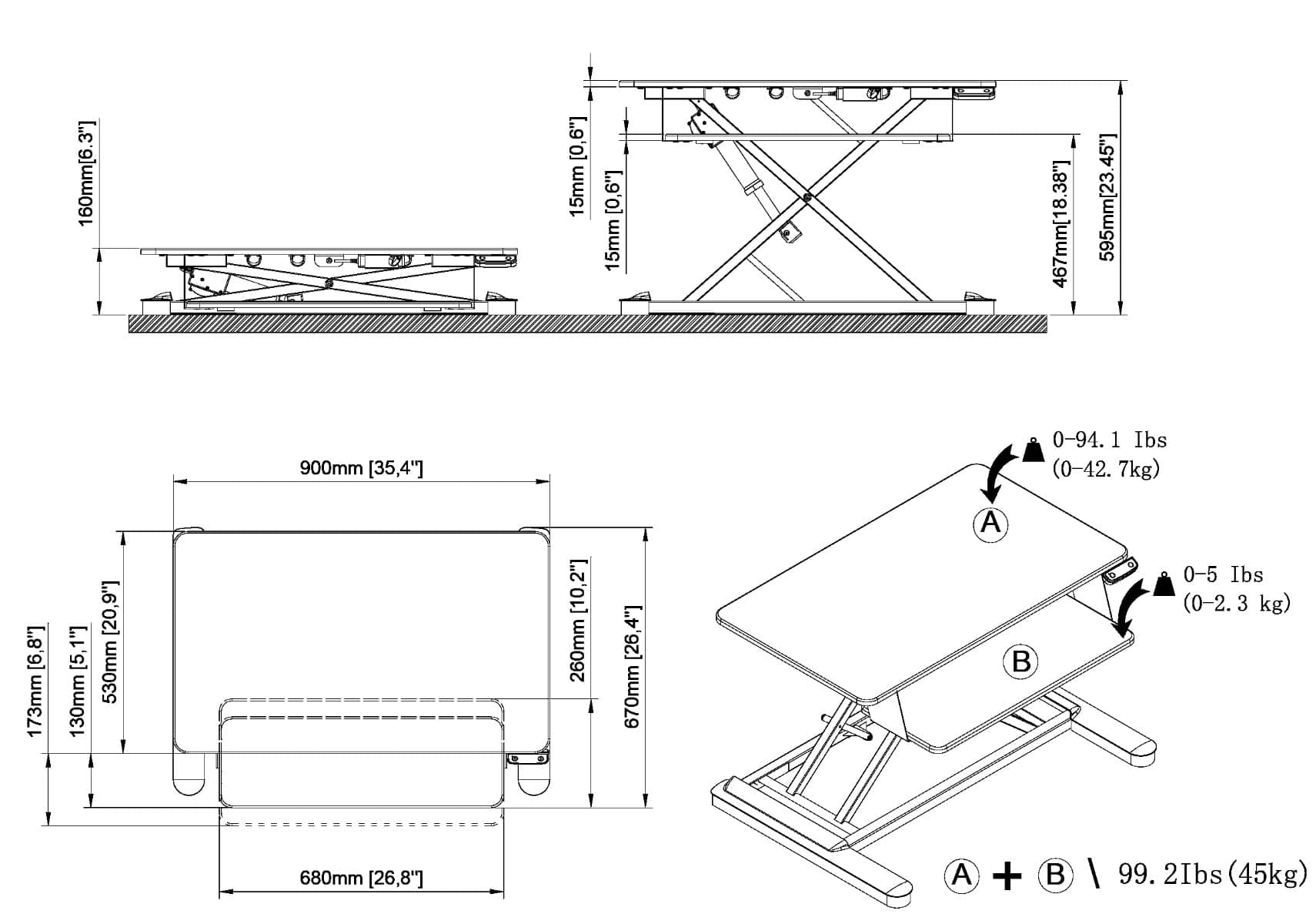 160mm[6.3"]

15mm [0,6"]

15mm [0,6"]

467mm[18.38"]

595mm[23.45"]

900mm [35,4"]

173mm [6,8"]

130mm [5,1"]

530mm [20,9"]

260mm [10,2"]

670mm [26,4"]

680mm [26,8"]

0-94.1 Ibs
(0-42.7kg)

A

0-5 Ibs
(0-2.3 kg)

B

A + B \ 99.2Ibs(45kg)