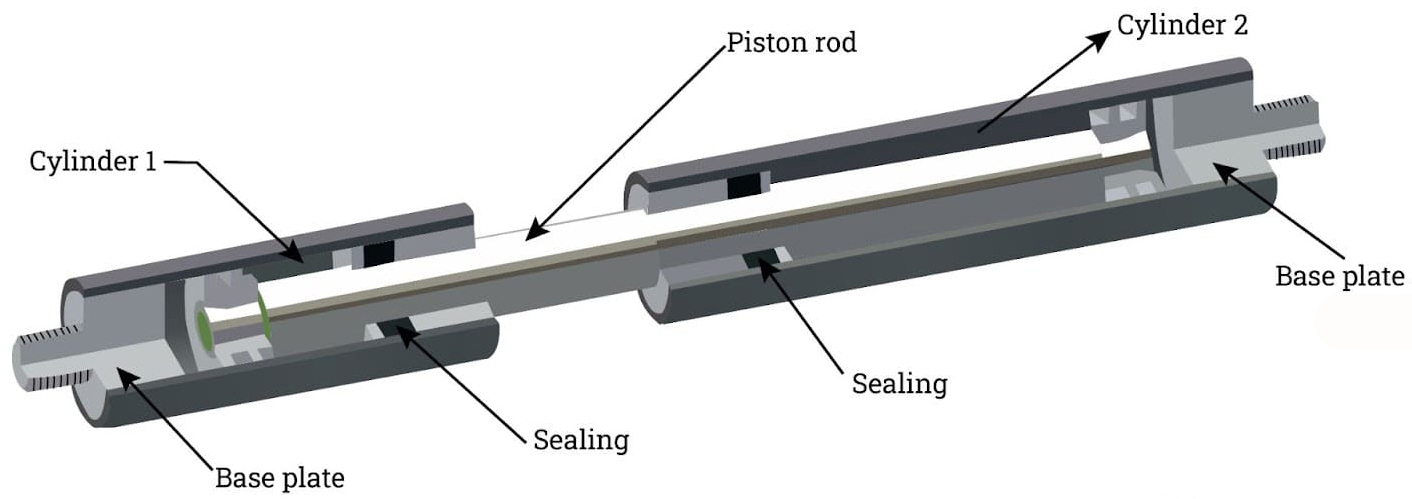 Piston rod

Cylinder 2

Cylinder 1

Base plate

Sealing

Sealing

Base plate