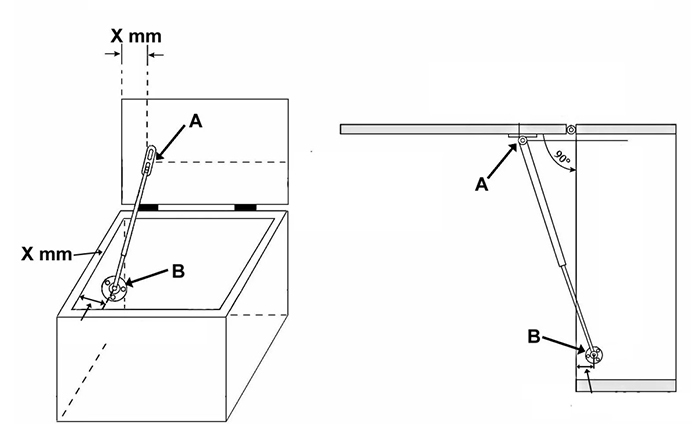 X mm

A

X mm

B

A

90°

B