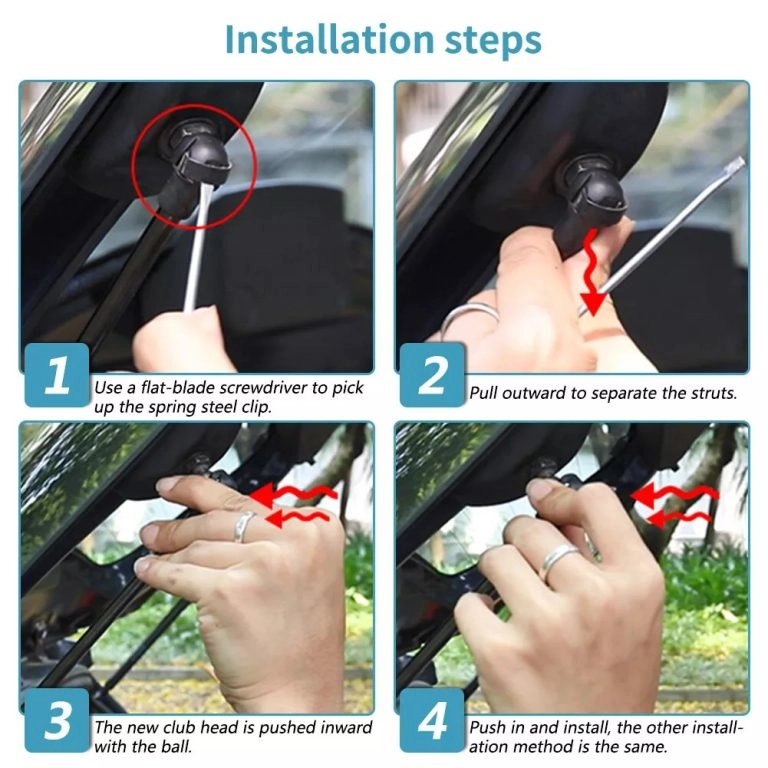 Installation steps

1
Use a flat-blade screwdriver to pick up the spring steel clip.

2
Pull outward to separate the struts.

3
The new club head is pushed inward with the ball.

4
Push in and install, the other installation method is the same.