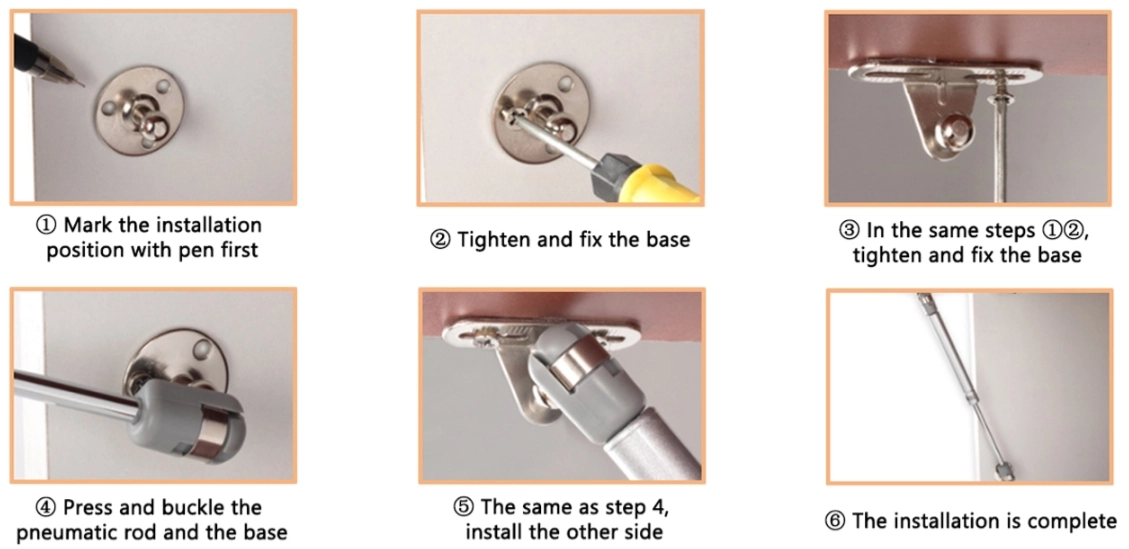 ① Mark the installation position with pen first

② Tighten and fix the base

③ In the same steps ①②, tighten and fix the base

④ Press and buckle the pneumatic rod and the base

⑤ The same as step 4, install the other side

⑥ The installation is complete