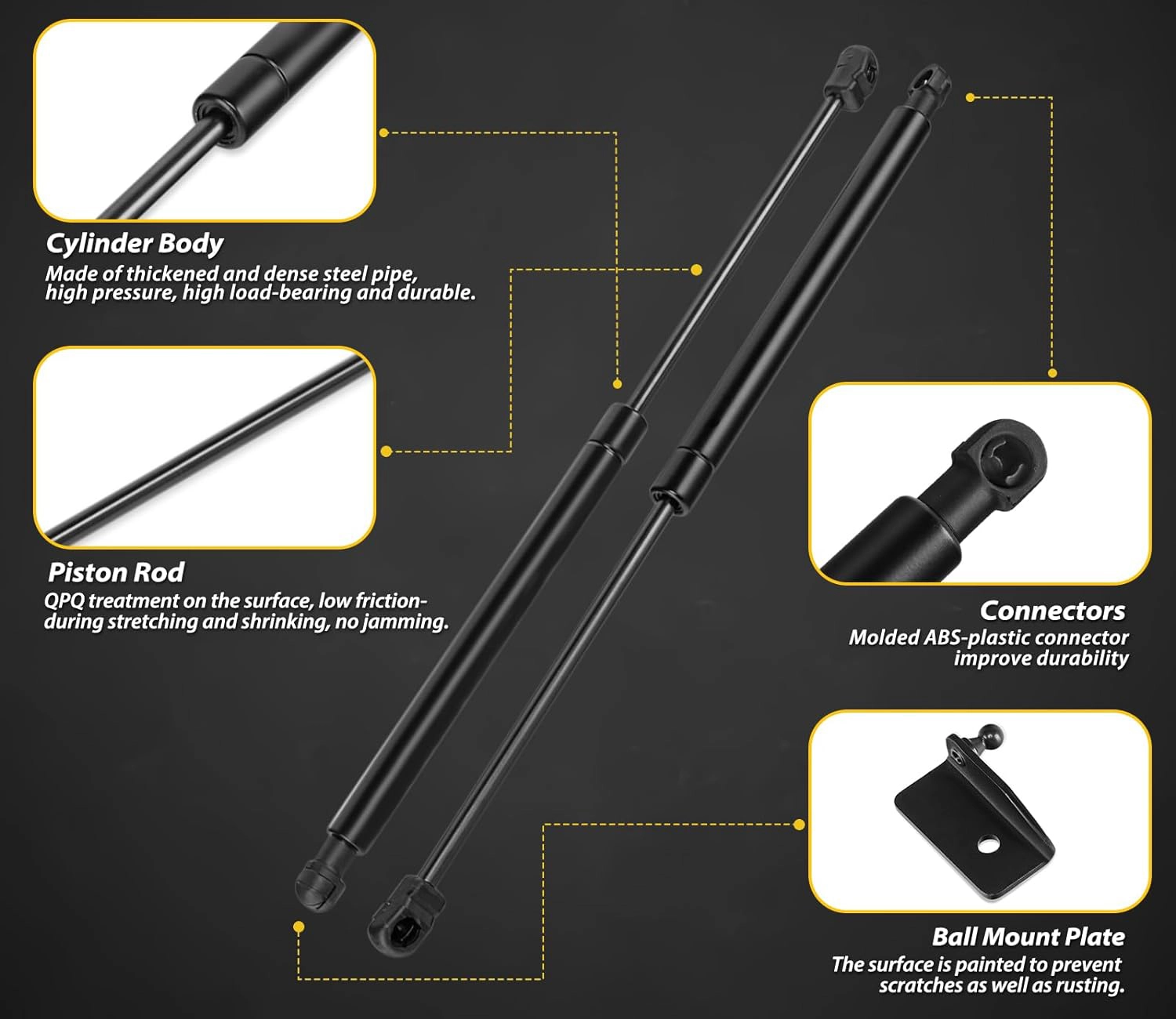 Cylinder Body
Made of thickened and dense steel pipe, high pressure, high load-bearing and durable.

Piston Rod
QPQ treatment on the surface, low friction-during stretching and shrinking, no jamming.

Connectors
Molded ABS-plastic connector improve durability

Ball Mount Plate
The surface is painted to prevent scratches as well as rusting.