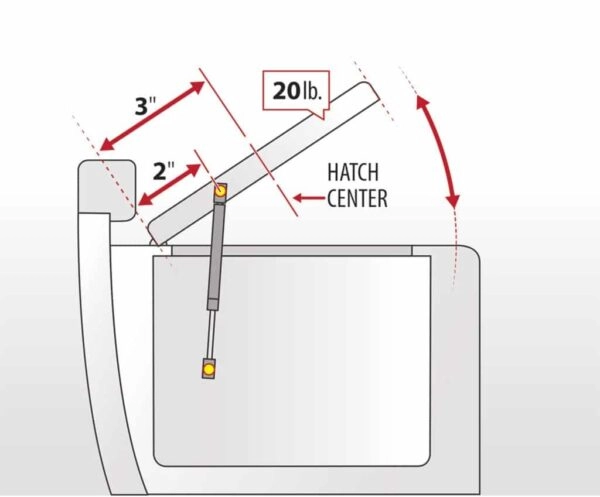 3"

20 lb.

2"

HATCH
CENTER