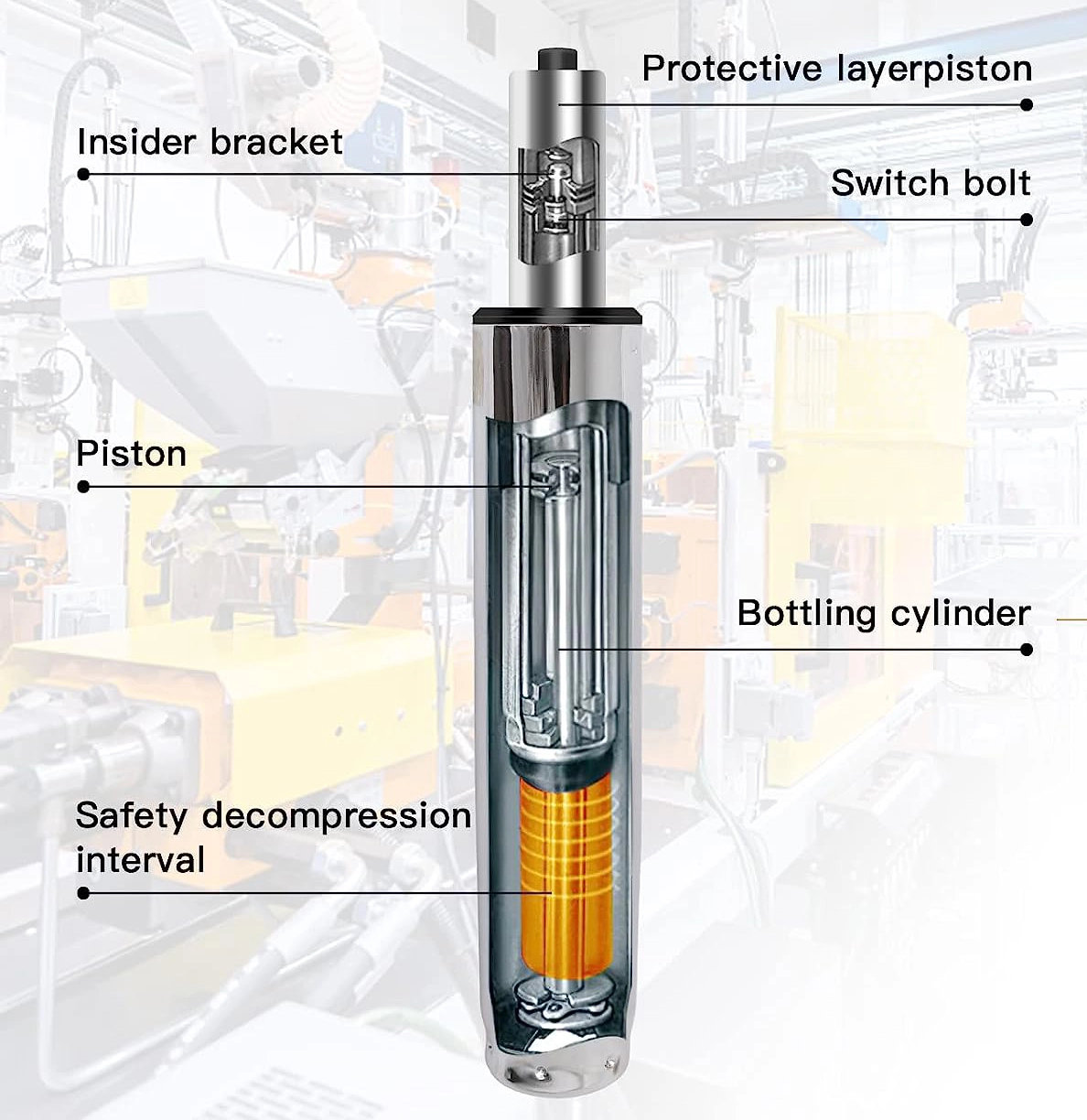 Protective layerpiston

Insider bracket

Switch bolt

Piston

Bottling cylinder

Safety decompression interval