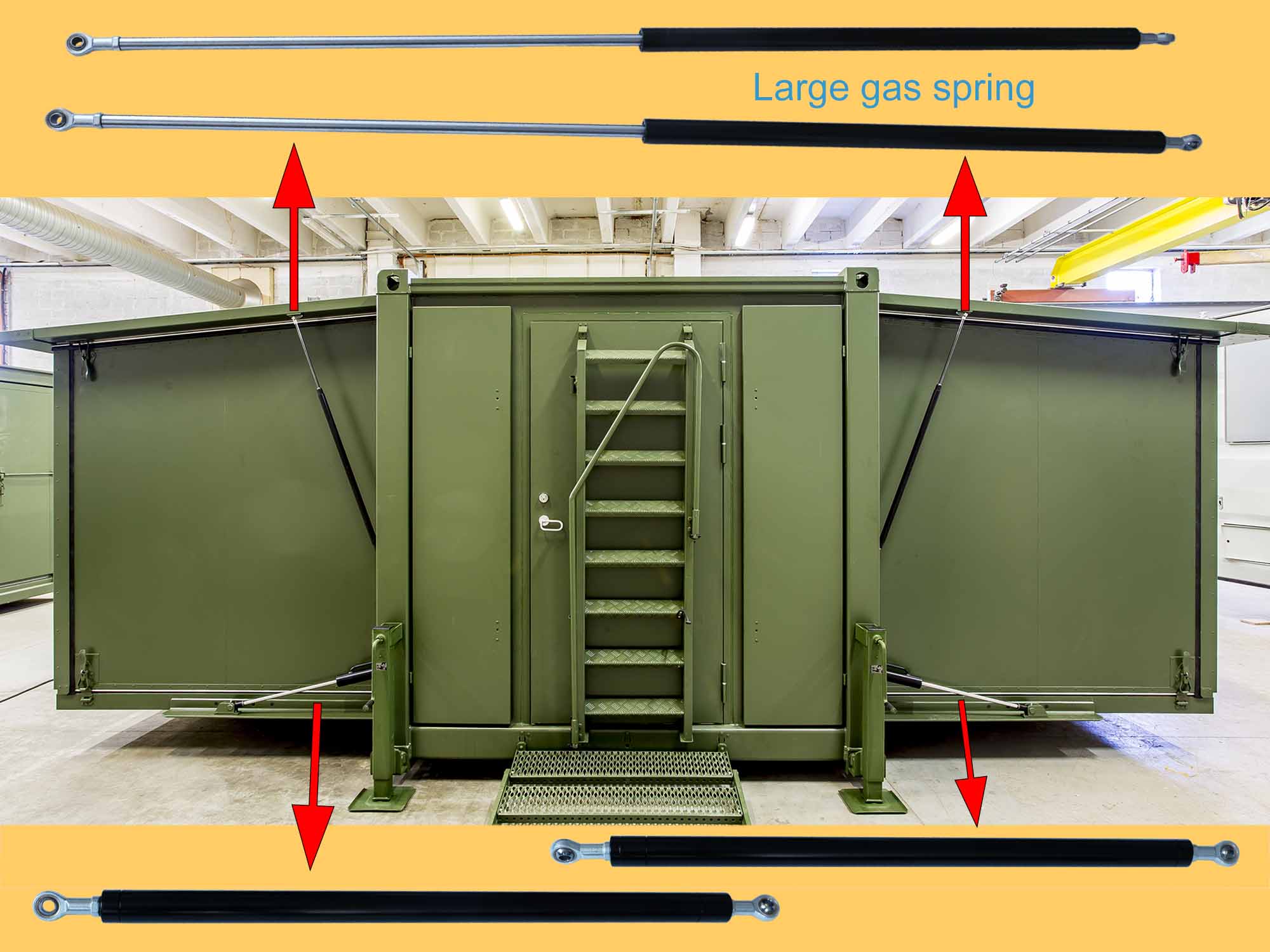 Large gas spring