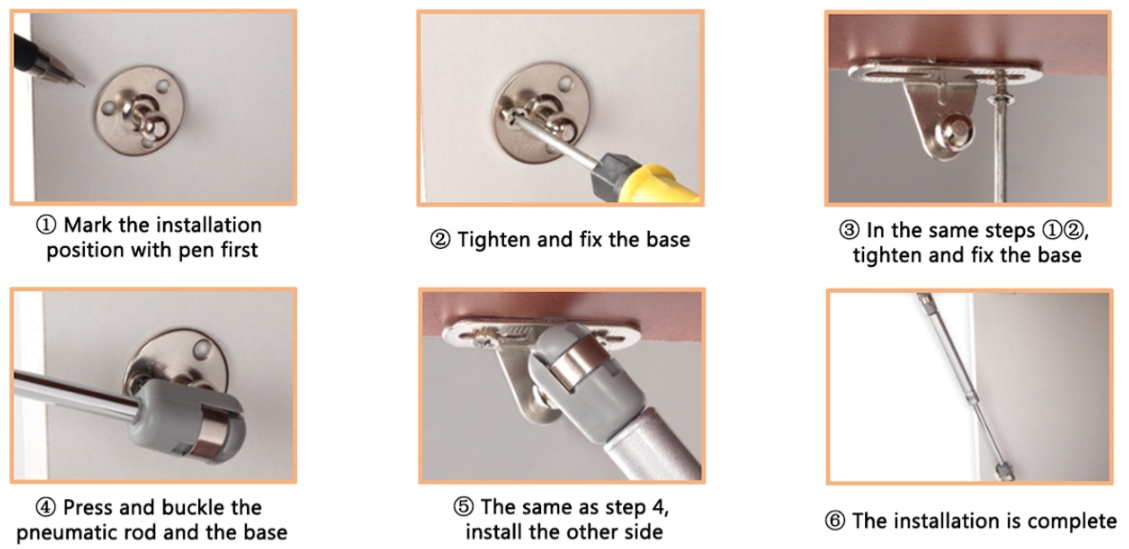 ① Mark the installation position with pen first

② Tighten and fix the base

③ In the same steps ①②, tighten and fix the base

④ Press and buckle the pneumatic rod and the base

⑤ The same as step 4, install the other side

⑥ The installation is complete