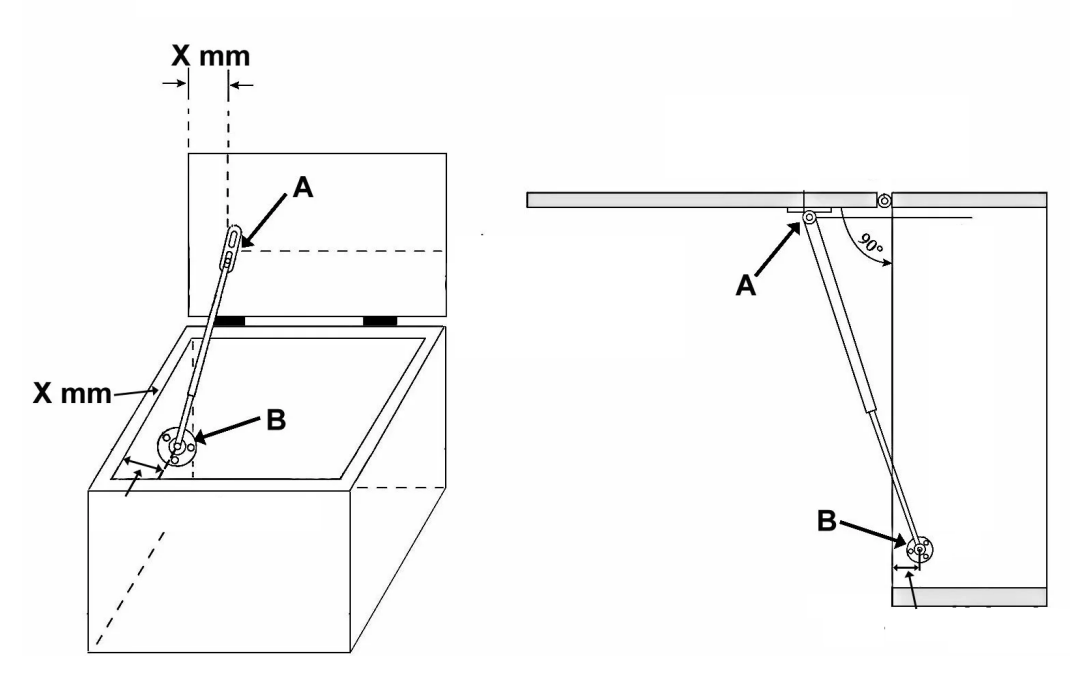 X mm

A

X mm

B

A

90°

B