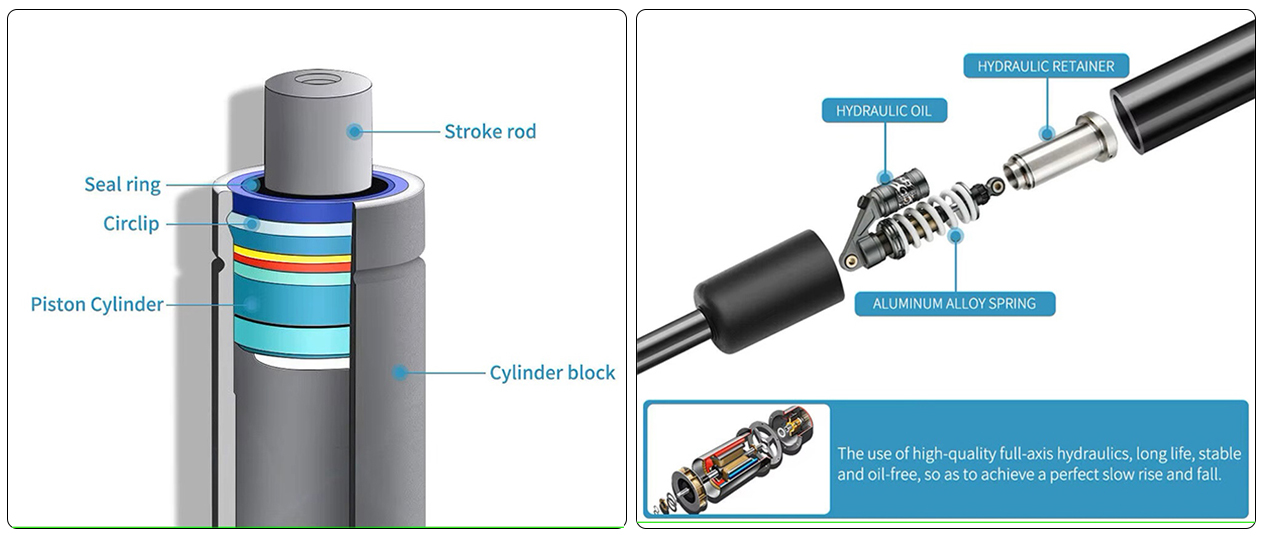 Stroke rod

Seal ring

Circlip

Piston Cylinder

Cylinder block

HYDRAULIC RETAINER

HYDRAULIC OIL

ALUMINUM ALLOY SPRING

The use of high-quality full-axis hydraulics, long life, stable and oil-free, so as to achieve a perfect slow rise and fall.