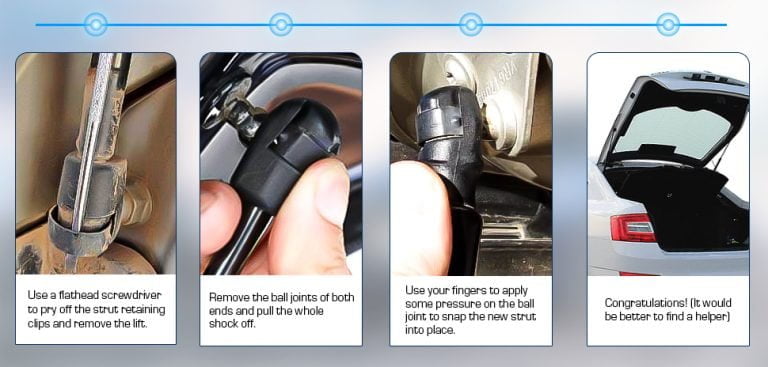 Use a flathead screwdriver to pry off the strut retaining clips and remove the lift.

Remove the ball joints of both ends and pull the whole shock off.

Use your fingers to apply some pressure on the ball joint to snap the new strut into place.

Congratulations! (It would be better to find a helper)