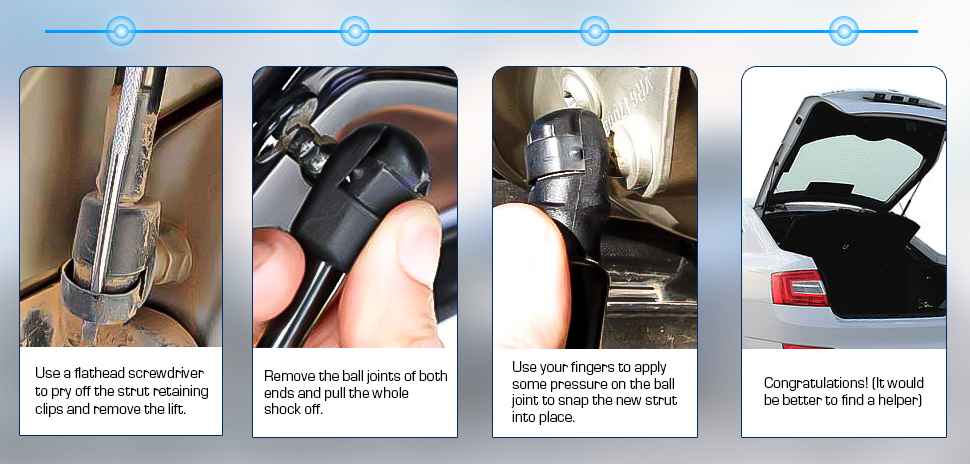 Use a flathead screwdriver to pry off the strut retaining clips and remove the lift.

Remove the ball joints of both ends and pull the whole shock off.

Use your fingers to apply some pressure on the ball joint to snap the new strut into place.

Congratulations! (It would be better to find a helper)