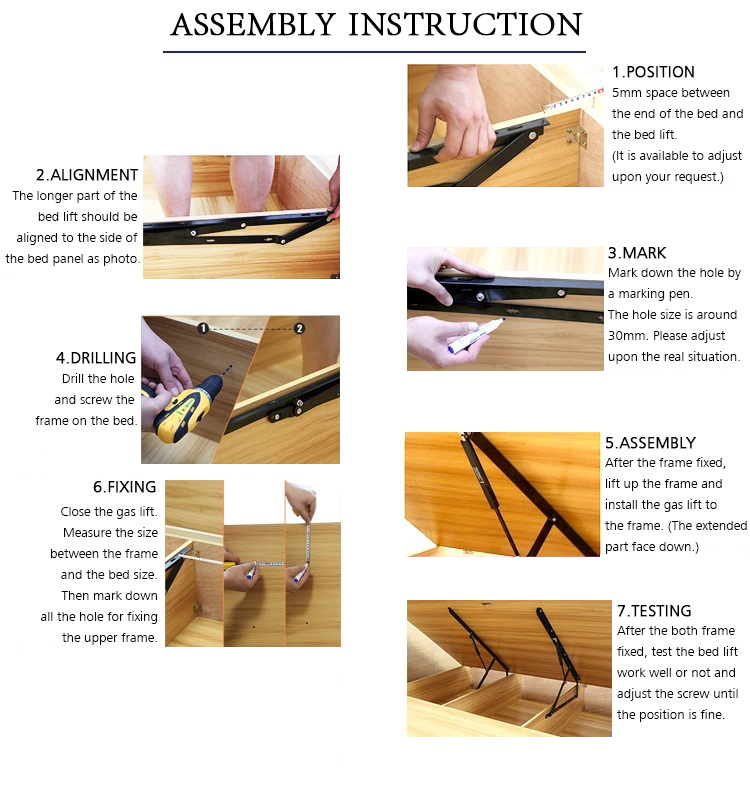 ASSEMBLY INSTRUCTION

1.POSITION
5mm space between the end of the bed and the bed lift.
(It is available to adjust upon your request.)

2.ALIGNMENT
The longer part of the bed lift should be aligned to the side of the bed panel as photo.

3.MARK
Mark down the hole by a marking pen.
The hole size is around 30mm. Please adjust upon the real situation.

4.DRILLING
Drill the hole and screw the frame on the bed.

1

2

5.ASSEMBLY
After the frame fixed, lift up the frame and install the gas lift to the frame. (The extended part face down.)

6.FIXING
Close the gas lift. Measure the size between the frame and the bed size. Then mark down all the hole for fixing the upper frame.

7.TESTING
After the both frame fixed, test the bed lift work well or not and adjust the screw until the position is fine.